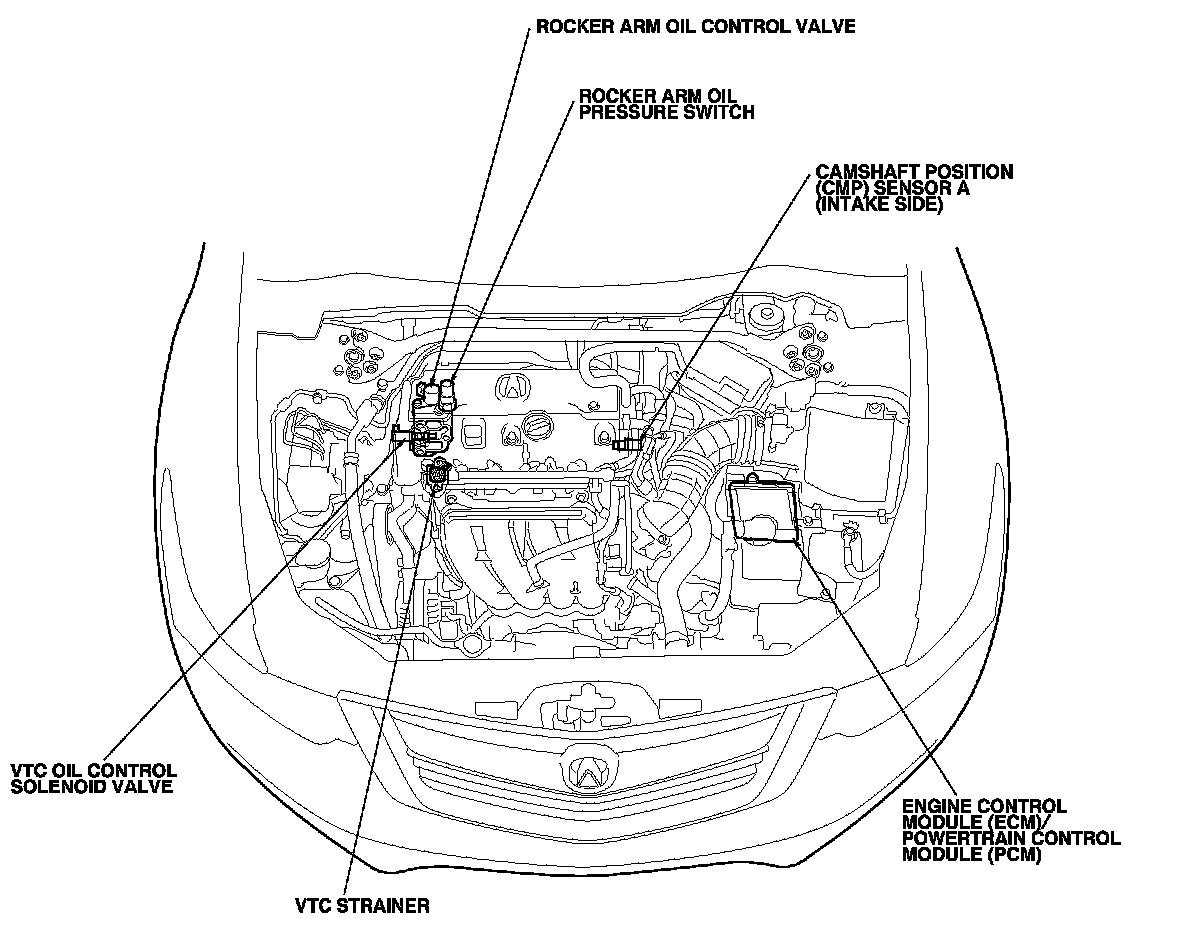 ROCKER ARM OIL CONTROL VALVE

ROCKER ARM OIL PRESSURE SWITCH

CAMSHAFT POSITION (CMP) SENSOR A (INTAKE SIDE)

VTC OIL CONTROL SOLENOID VALVE

ENGINE CONTROL MODULE (ECM)/ POWERTRAIN CONTROL MODULE (PCM)

VTC STRAINER