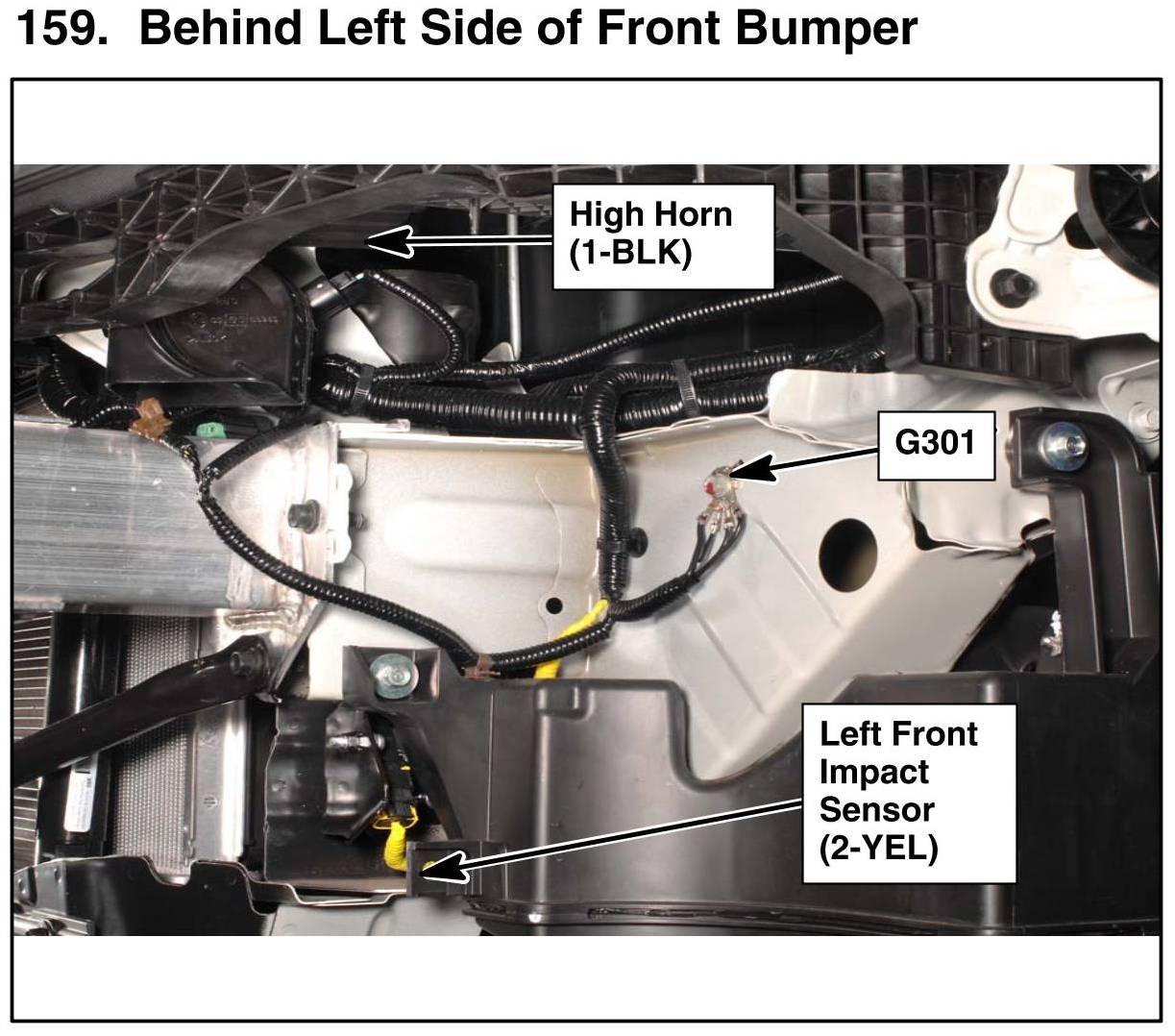 159. Behind Left Side of Front Bumper

High Horn
(1-BLK)

G301

Left Front
Impact
Sensor
(2-YEL)