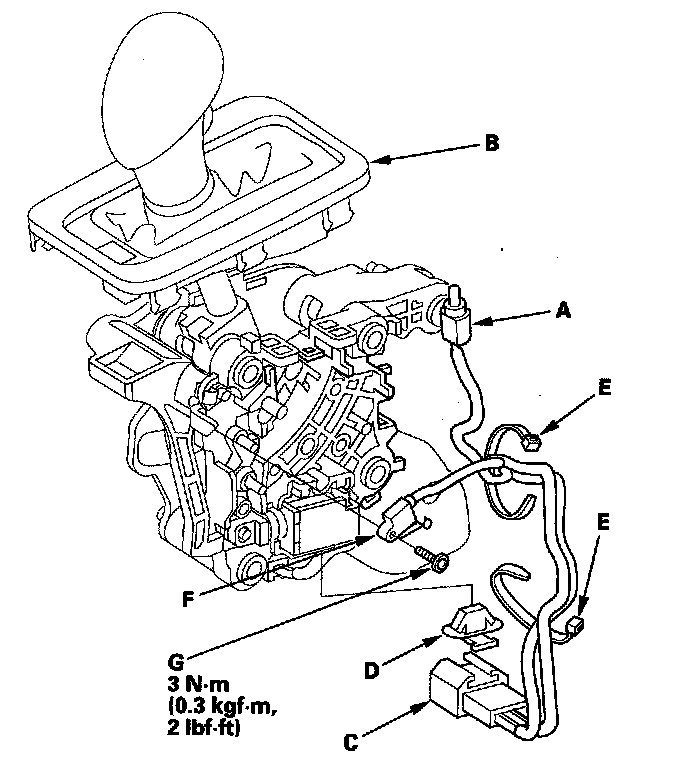 B

A

E

E

F

G
3 N·m
(0.3 kgf·m,
2 lbf·ft)

D

C