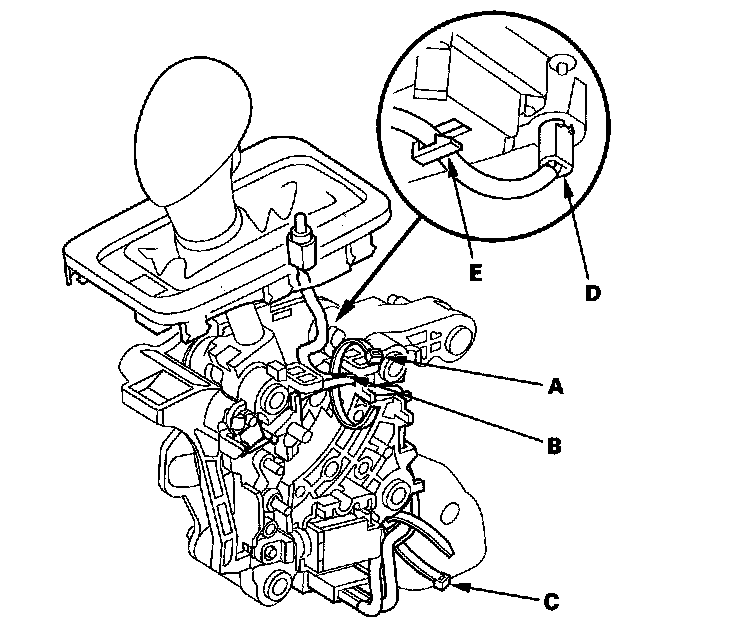 E
D
A
B
C