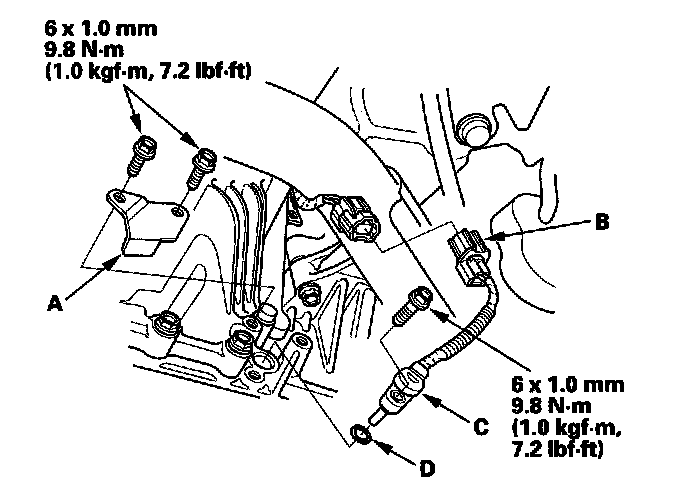 6 x 1.0 mm
9.8 N·m
(1.0 kgf·m, 7.2 lbf·ft)

B

A

6 x 1.0 mm
9.8 N·m
(1.0 kgf·m,
7.2 lbf·ft)

C

D