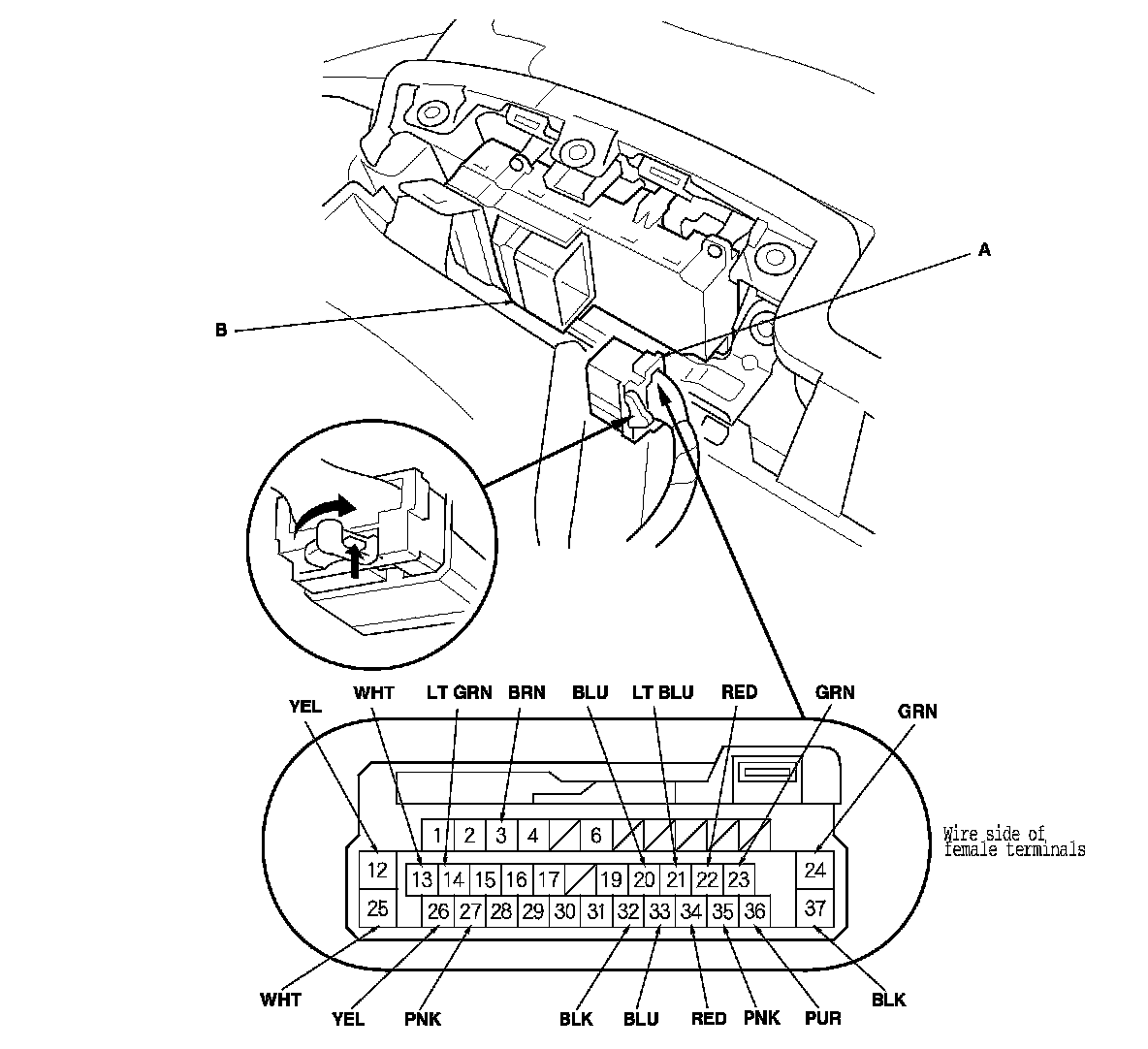 A

B

YEL WHT LT GRN BRN BLU LT BLU RED GRN GRN

1 2 3 4 6

12 13 14 15 16 17 19 20 21 22 23 24

25 26 27 28 29 30 31 32 33 34 35 36 37

Wire side of female terminals

WHT YEL PNK BLK BLU RED PNK PUR BLK