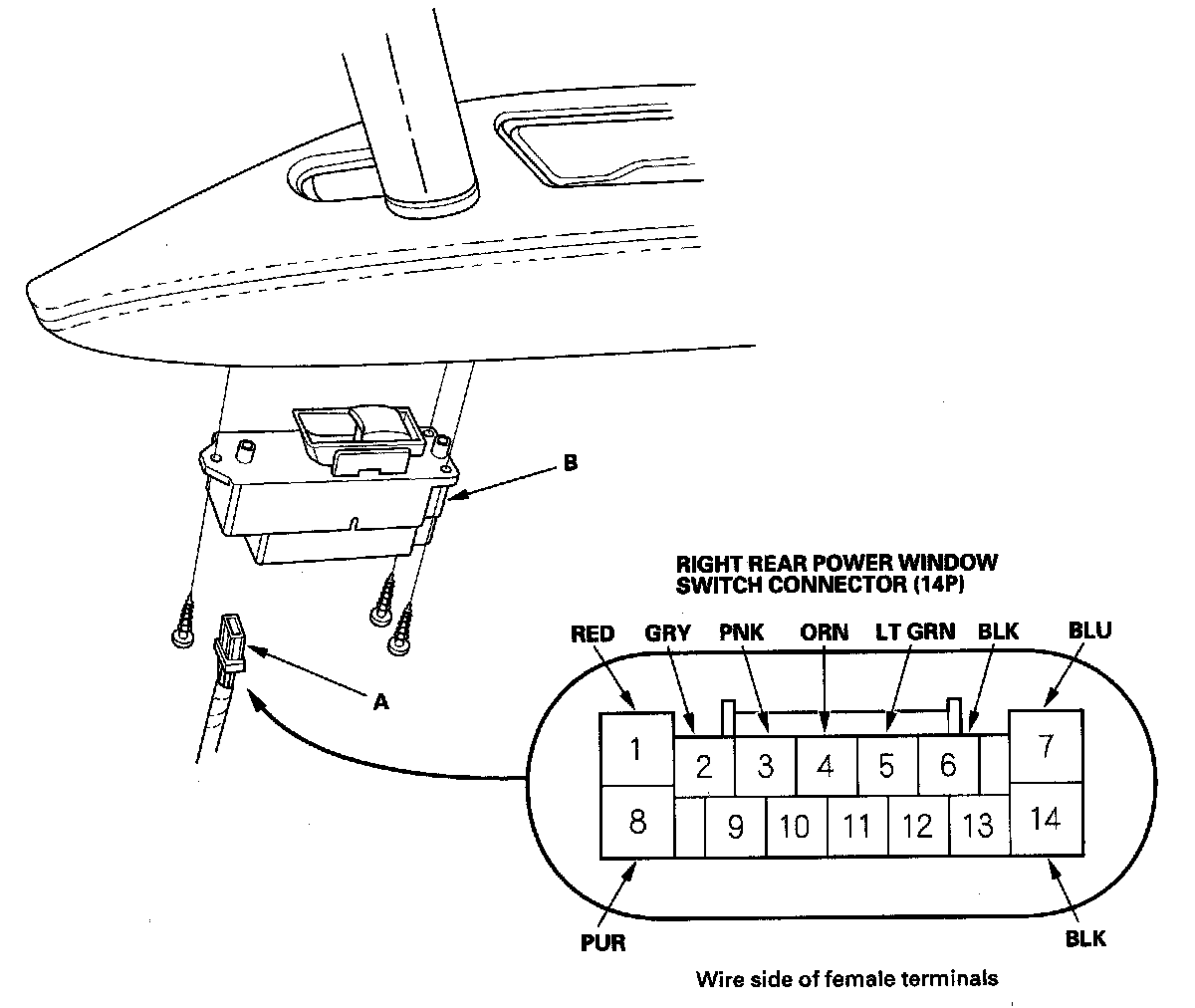 B

A

RIGHT REAR POWER WINDOW SWITCH CONNECTOR (14P)

RED GRY PNK ORN LT GRN BLK BLU

1 2 3 4 5 6 7

8 9 10 11 12 13 14

PUR BLK

Wire side of female terminals