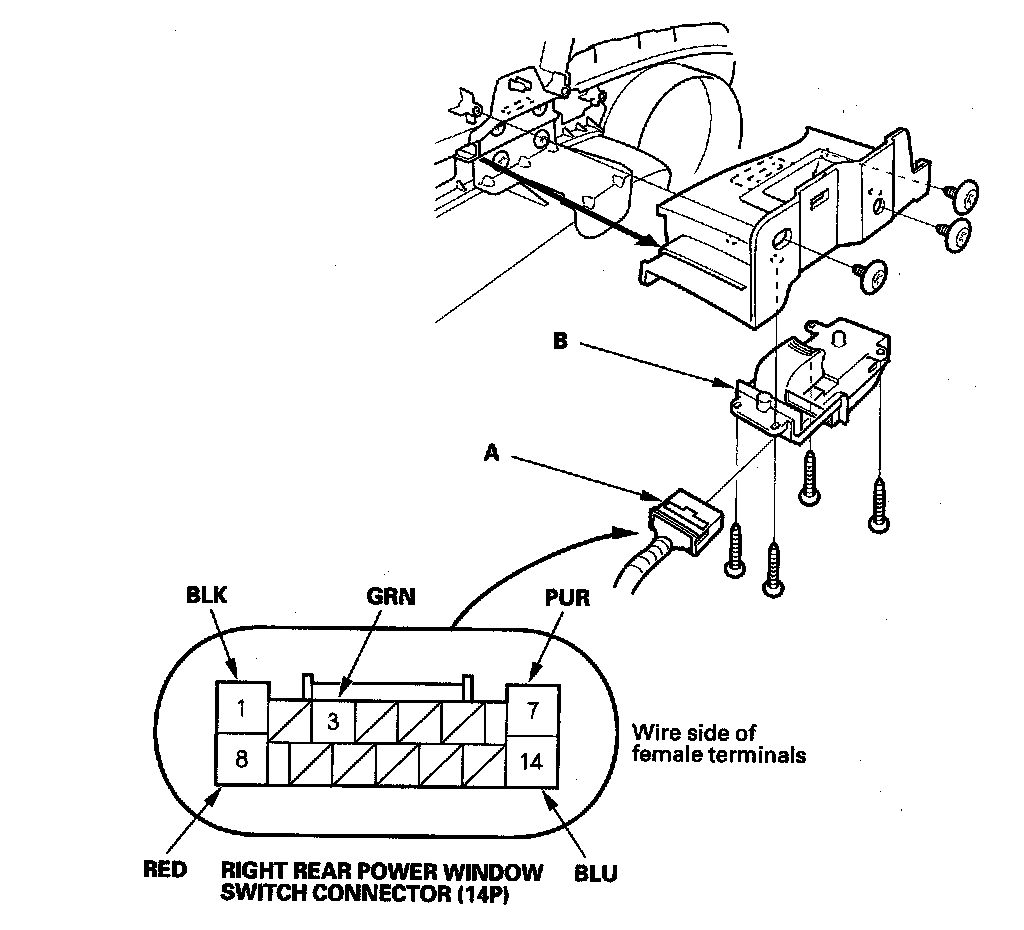 B

A

BLK

GRN

PUR

1

3

7

8

14

Wire side of female terminals

RED

RIGHT REAR POWER WINDOW SWITCH CONNECTOR (14P)

BLU