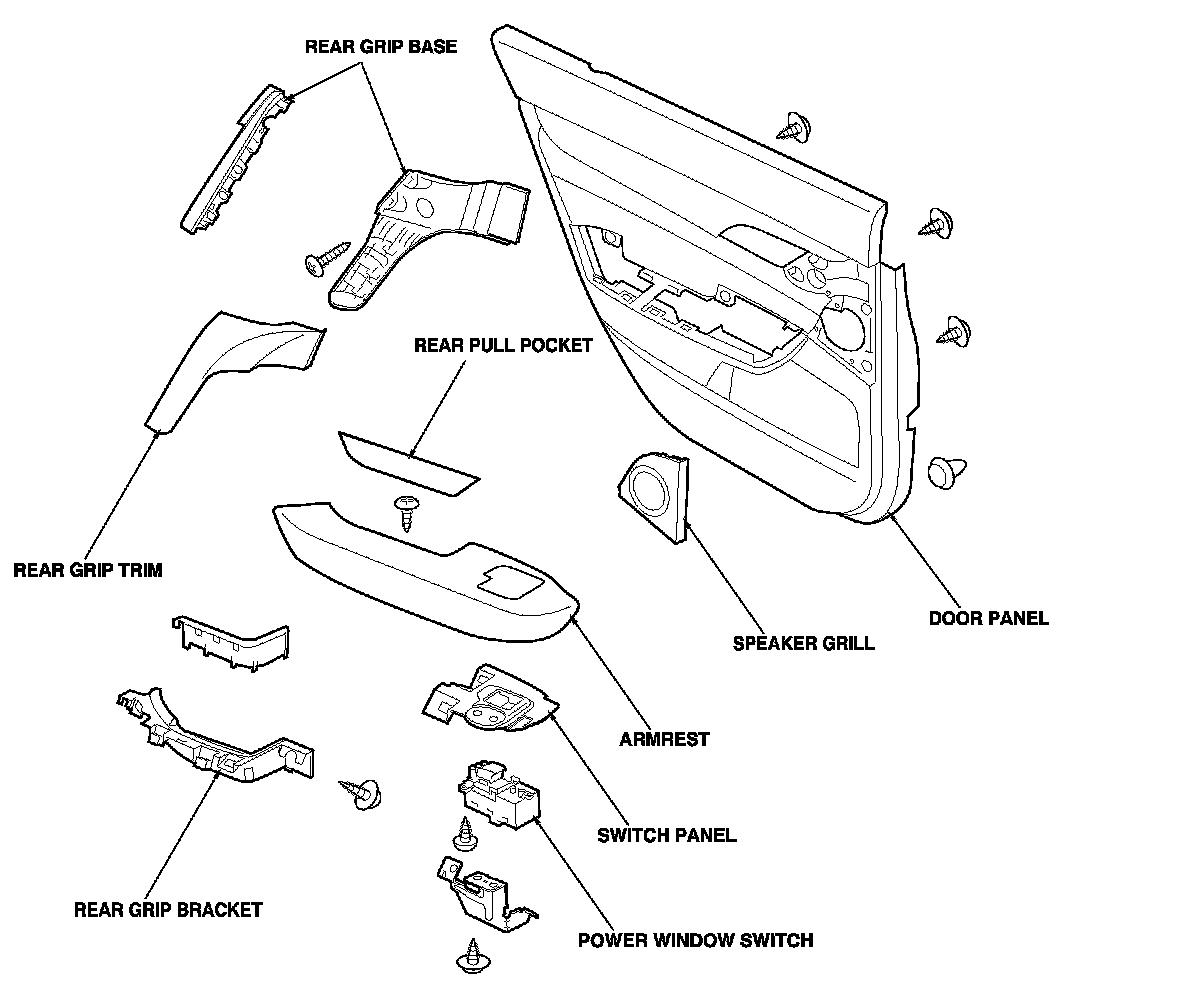 REAR GRIP BASE

REAR PULL POCKET

REAR GRIP TRIM

DOOR PANEL

SPEAKER GRILL

ARMREST

SWITCH PANEL

REAR GRIP BRACKET

POWER WINDOW SWITCH