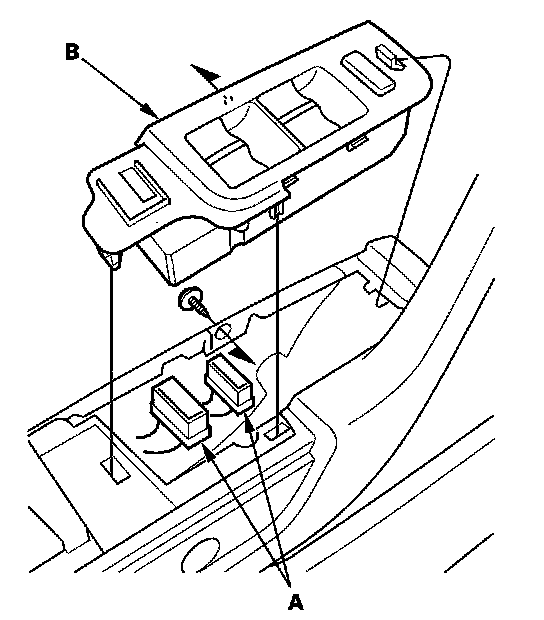 B

A