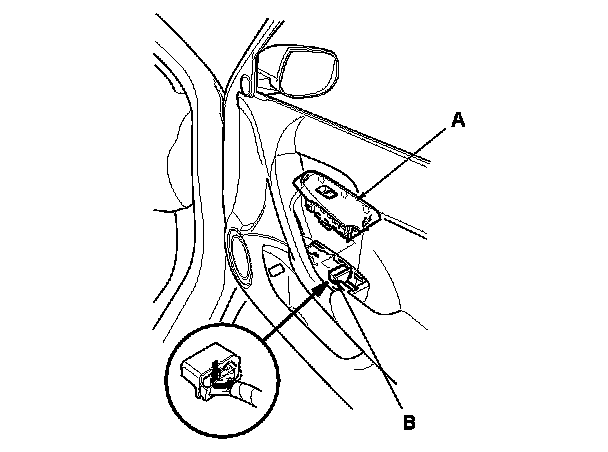 A

B