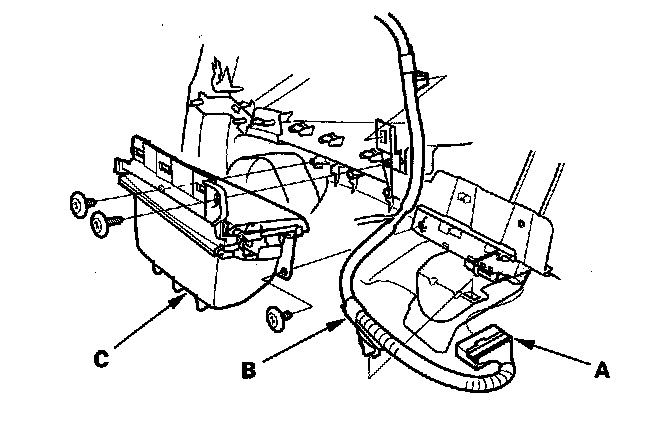 C
B
A