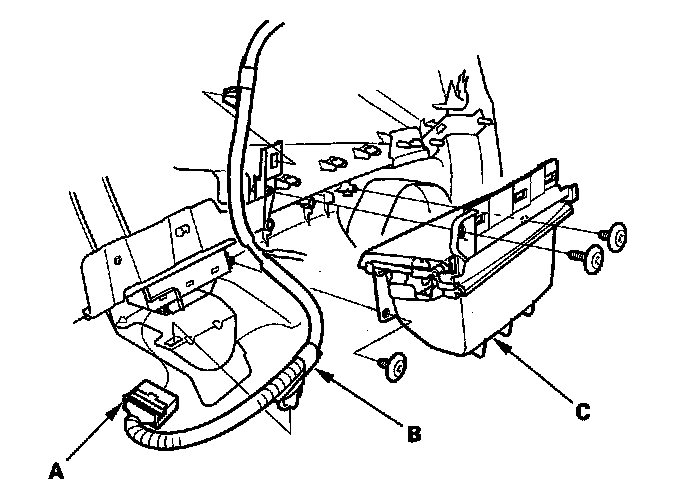 A

B

C