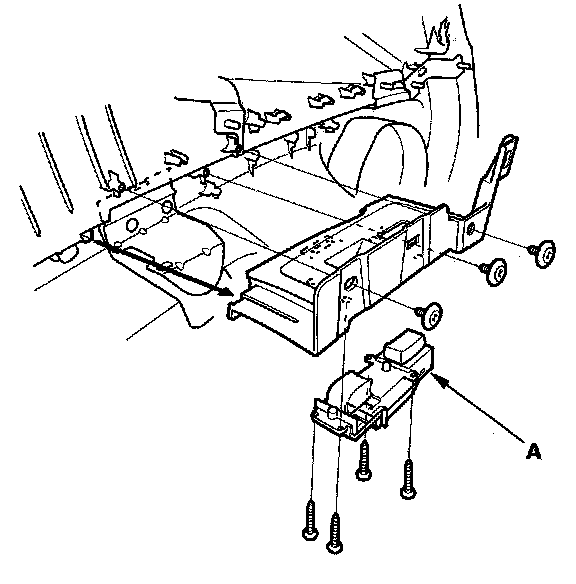 A