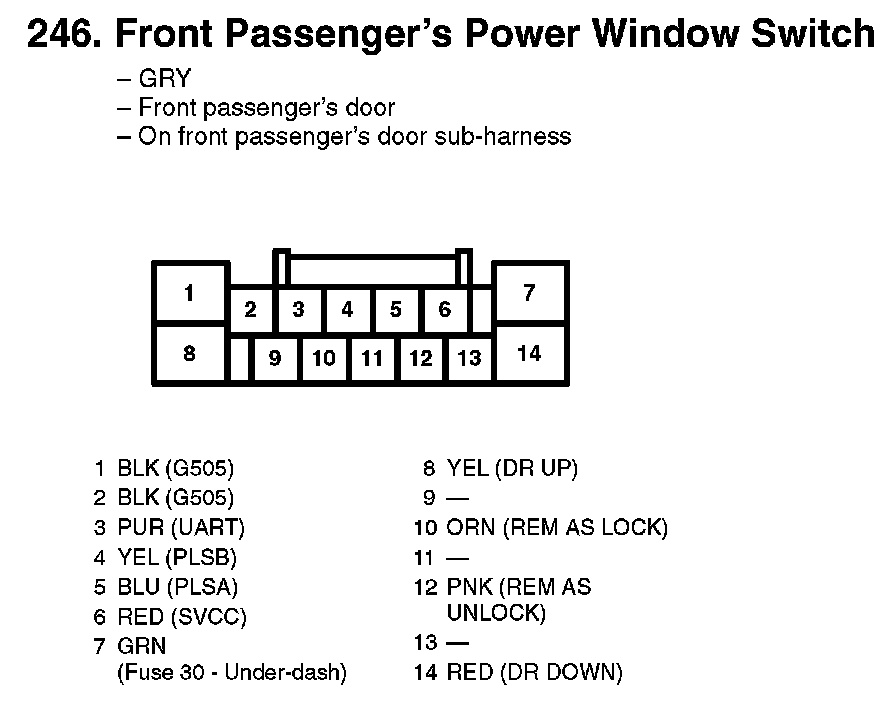 246. Front Passenger's Power Window Switch

– GRY
– Front passenger's door
– On front passenger's door sub-harness

1
2
3
4
5
6
7
8
9
10
11
12
13
14

1 BLK (G505)
2 BLK (G505)
3 PUR (UART)
4 YEL (PLSB)
5 BLU (PLSA)
6 RED (SVCC)
7 GRN (Fuse 30 - Under-dash)

8 YEL (DR UP)
9 —
10 ORN (REM AS LOCK)
11 —
12 PNK (REM AS UNLOCK)
13 —
14 RED (DR DOWN)