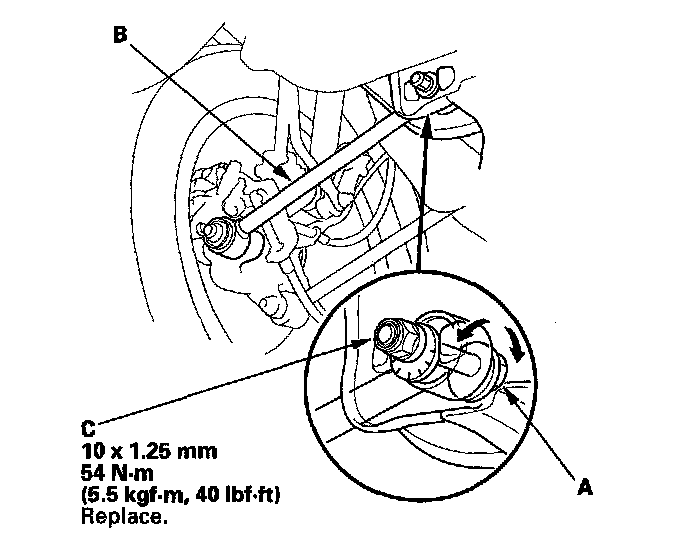 B

C
10 x 1.25 mm
54 N·m
(5.5 kgf·m, 40 lbf·ft)
Replace.

A