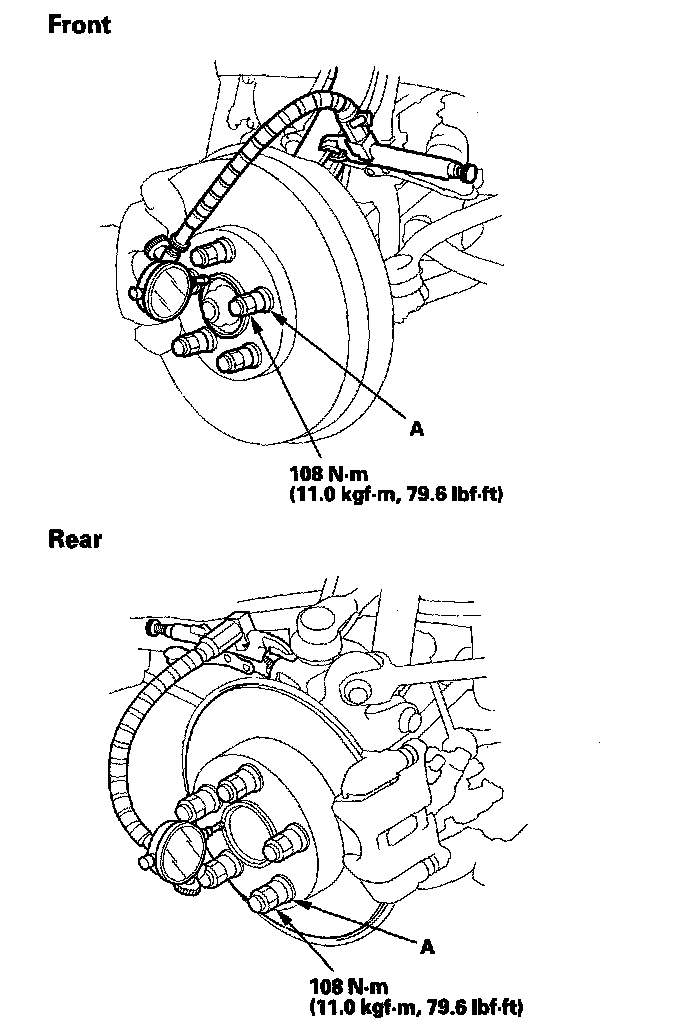 Front

A

108 N·m
(11.0 kgf·m, 79.6 lbf·ft)

Rear

A

108 N·m
(11.0 kgf·m, 79.6 lbf·ft)