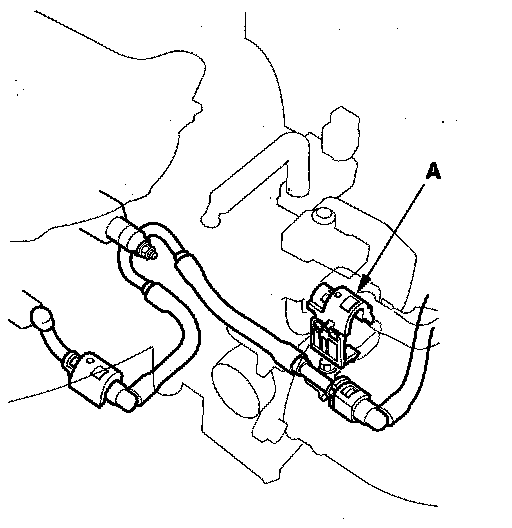 A