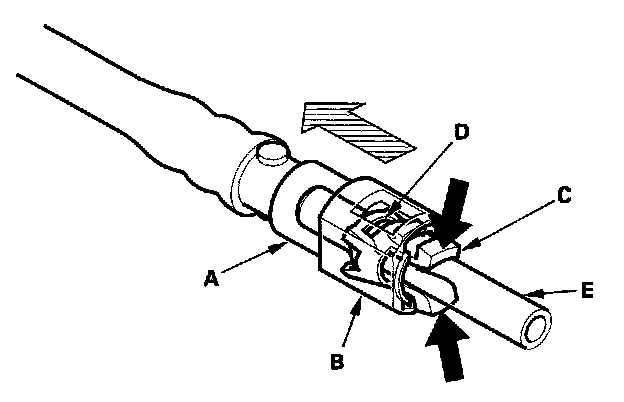 D
C
A
E
B