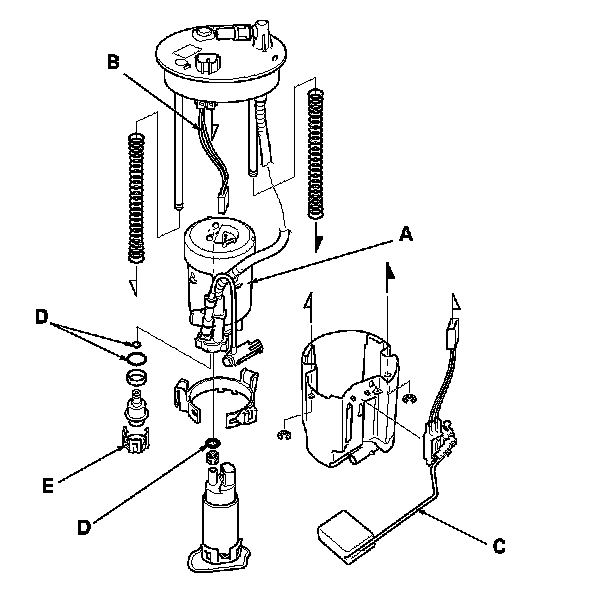 B
A
D
E
D
C