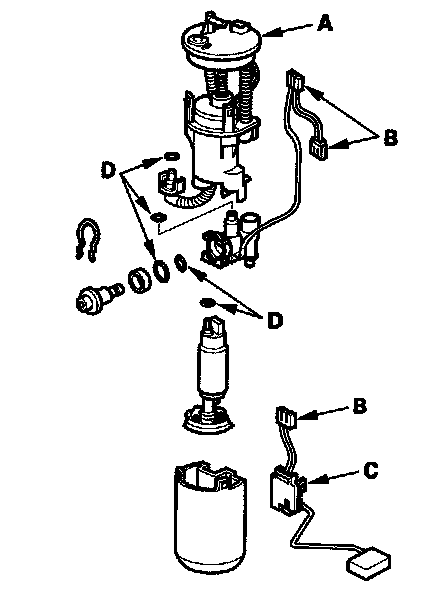 A
B
D
D
B
C