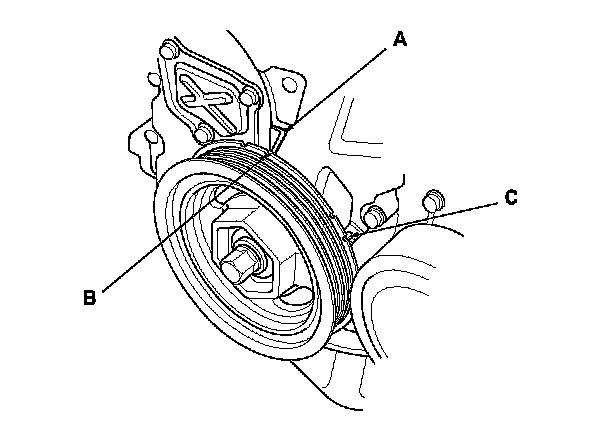 A
C
B