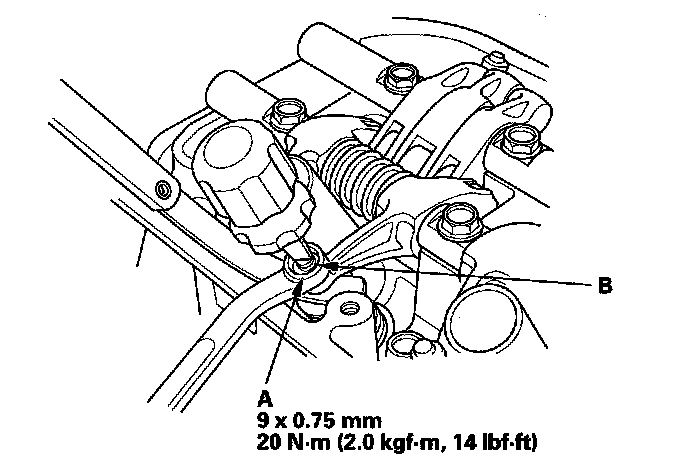 B

A
9 x 0.75 mm
20 N·m (2.0 kgf·m, 14 lbf·ft)