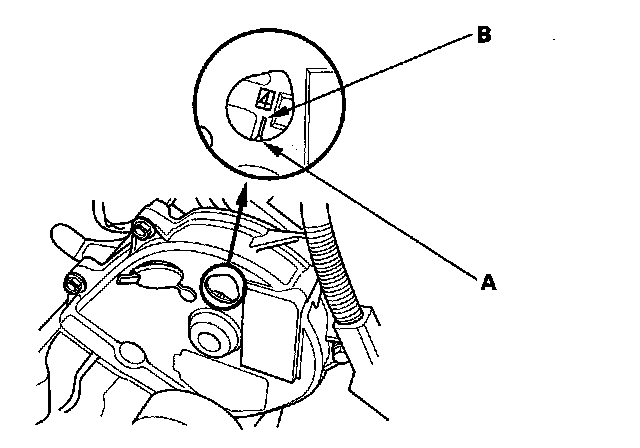 B
4
A