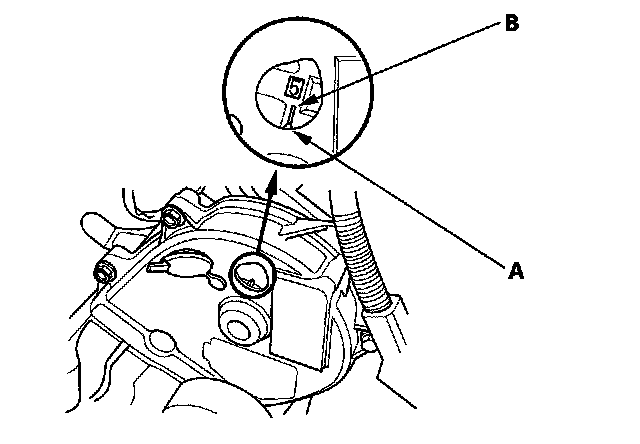 B
5
A