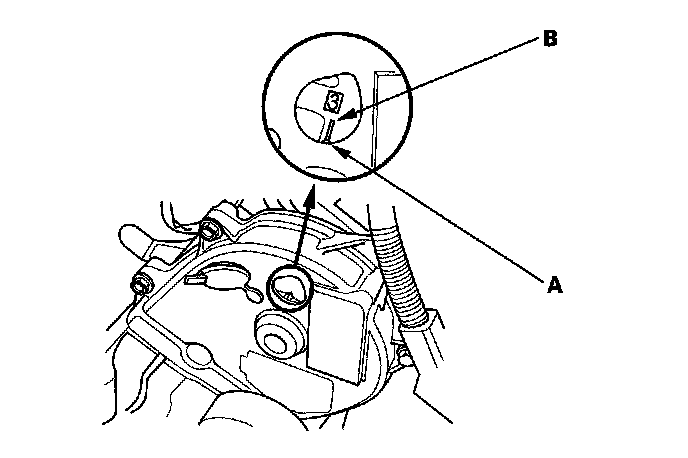 B
3
A