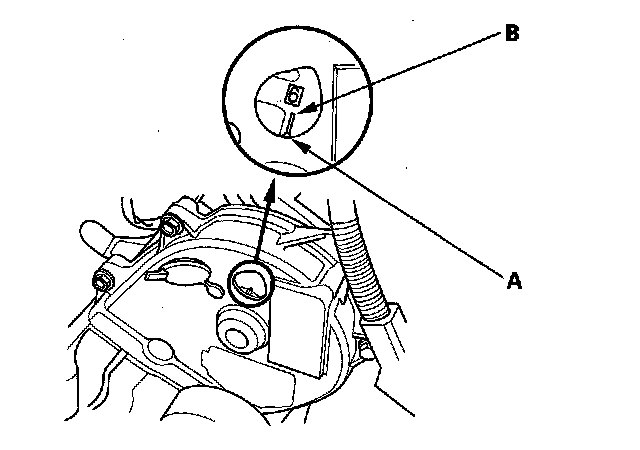 B
6
A