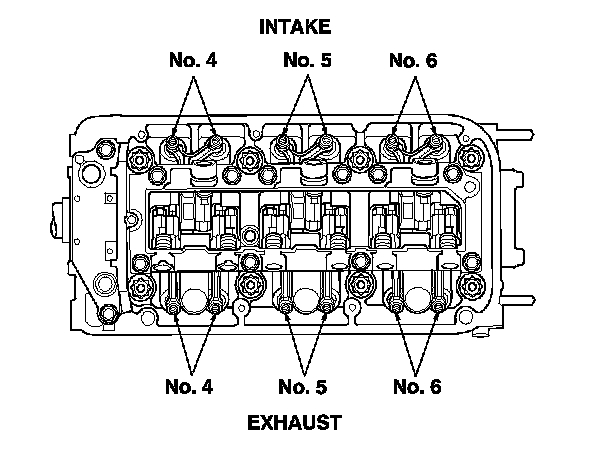 INTAKE

No. 4
No. 5
No. 6

No. 4
No. 5
No. 6

EXHAUST