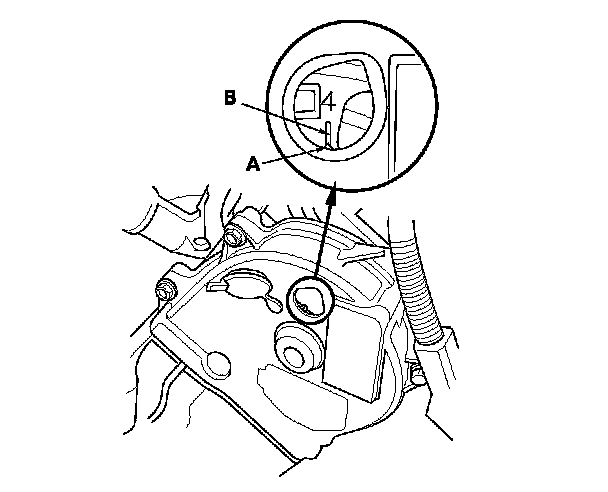 B
4
A