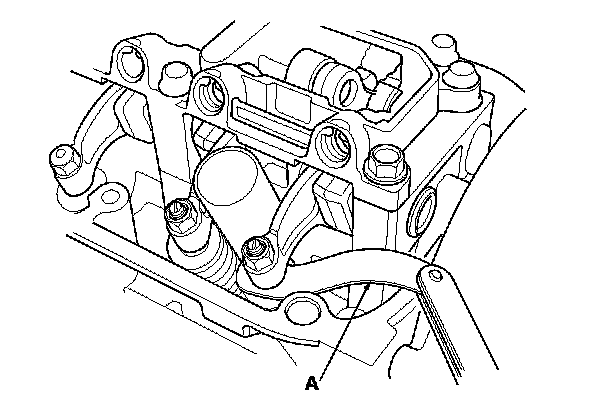 A