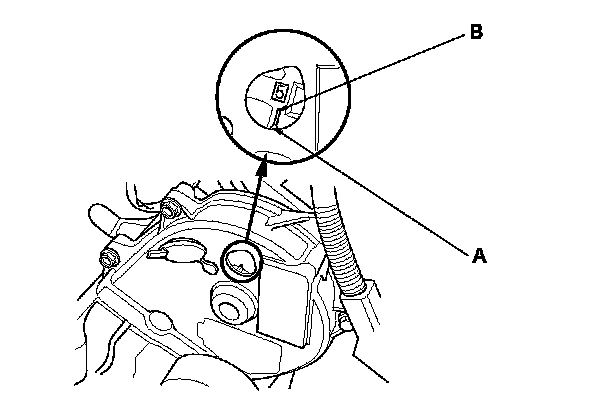 B
5
A