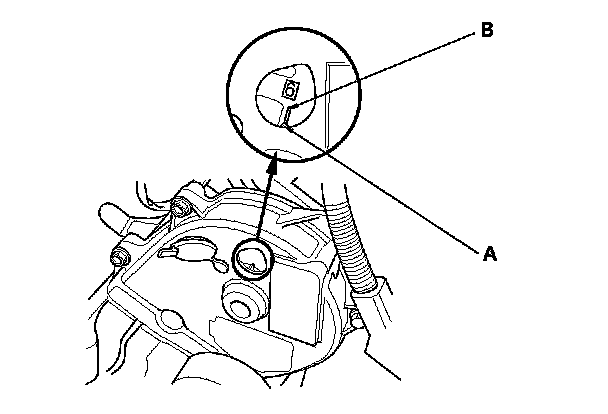 B

A