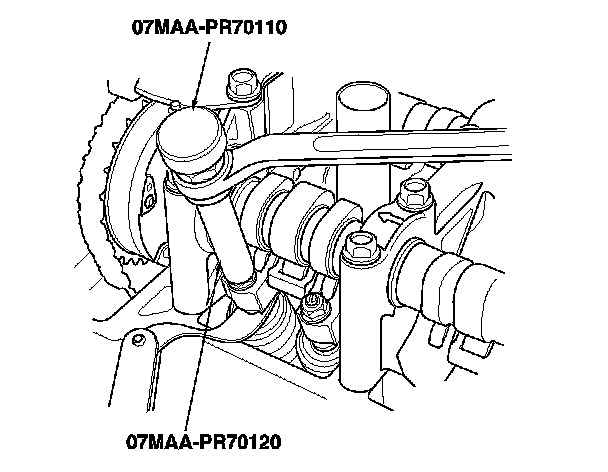 07MAA-PR70110

07MAA-PR70120