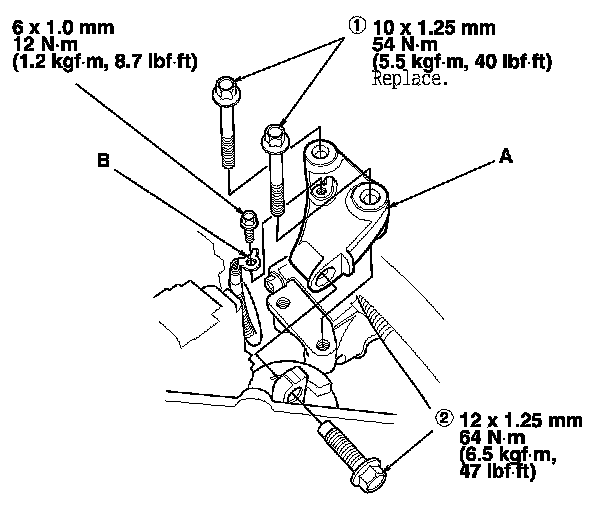 6 x 1.0 mm
12 N·m
(1.2 kgf·m, 8.7 lbf·ft)

① 10 x 1.25 mm
54 N·m
(5.5 kgf·m, 40 lbf·ft)
Replace.

B

A

② 12 x 1.25 mm
64 N·m
(6.5 kgf·m,
47 lbf·ft)