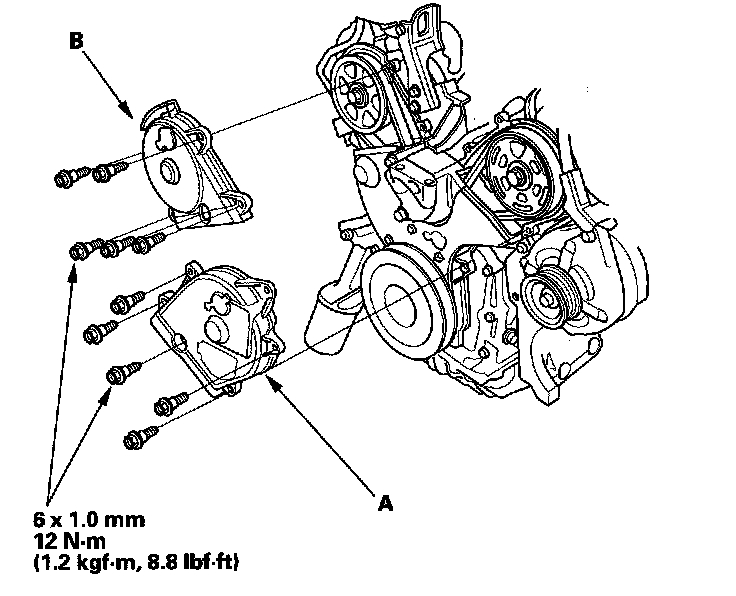 B

A

6 x 1.0 mm
12 N·m
(1.2 kgf·m, 8.8 lbf·ft)