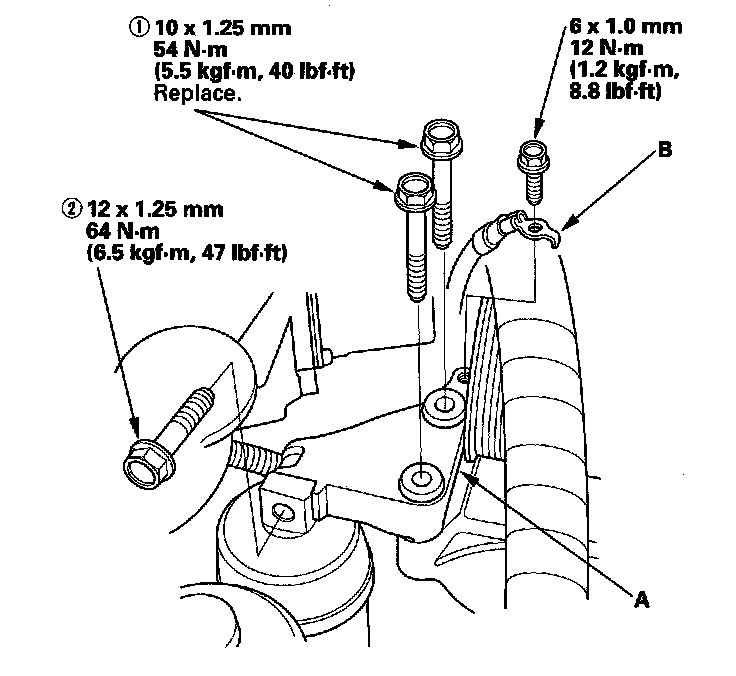 ① 10 x 1.25 mm
54 N·m
(5.5 kgf·m, 40 lbf·ft)
Replace.

6 x 1.0 mm
12 N·m
(1.2 kgf·m,
8.8 lbf·ft)

B

② 12 x 1.25 mm
64 N·m
(6.5 kgf·m, 47 lbf·ft)

A