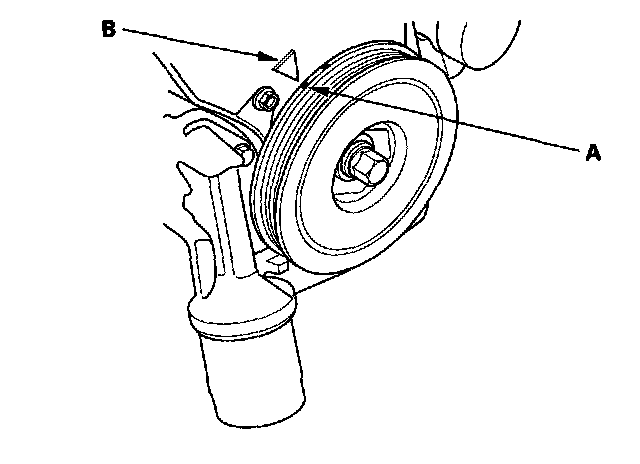 B

A