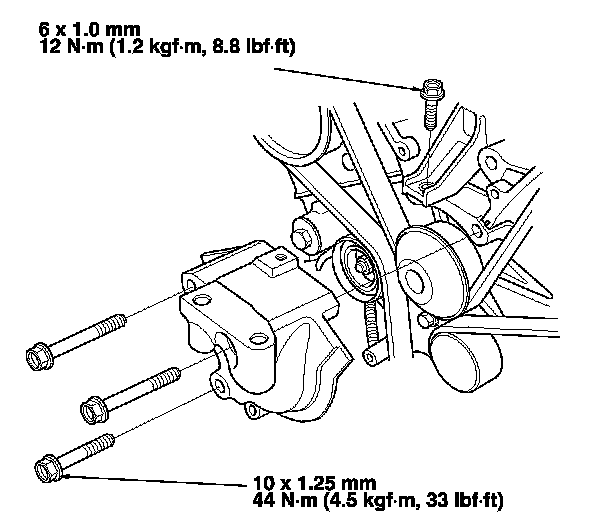 6 x 1.0 mm
12 N·m (1.2 kgf·m, 8.8 lbf·ft)

10 x 1.25 mm
44 N·m (4.5 kgf·m, 33 lbf·ft)