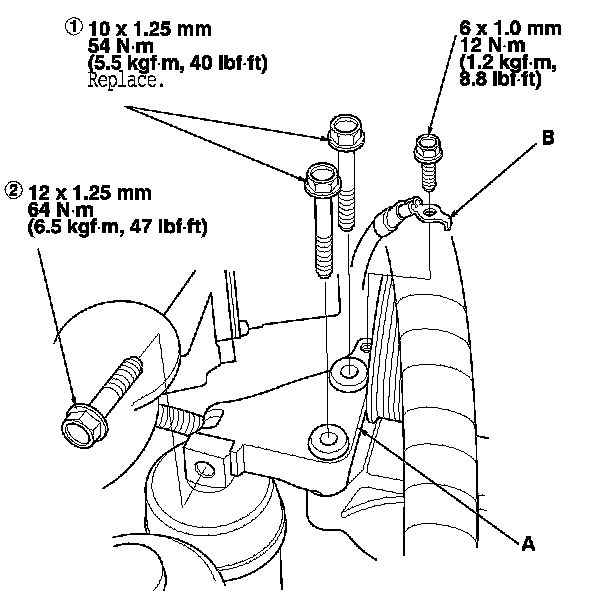 ① 10 x 1.25 mm
54 N·m
(5.5 kgf·m, 40 lbf·ft)
Replace.

6 x 1.0 mm
12 N·m
(1.2 kgf·m,
8.8 lbf·ft)

B

② 12 x 1.25 mm
64 N·m
(6.5 kgf·m, 47 lbf·ft)

A