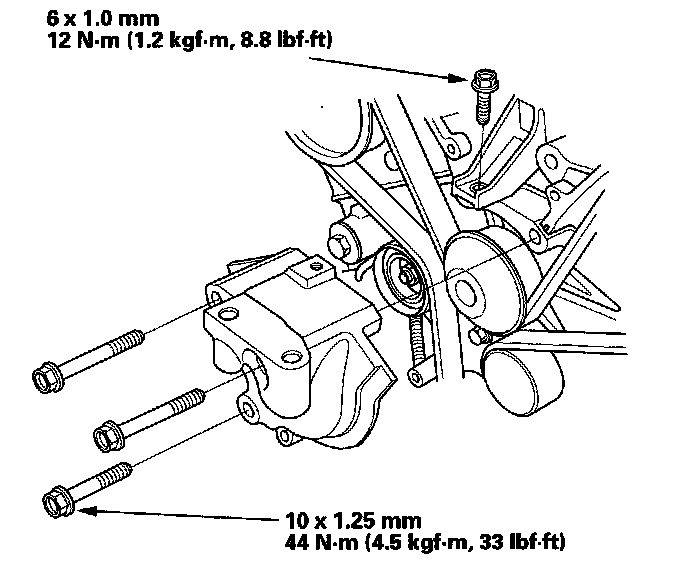 6 x 1.0 mm
12 N·m (1.2 kgf·m, 8.8 lbf·ft)

10 x 1.25 mm
44 N·m (4.5 kgf·m, 33 lbf·ft)