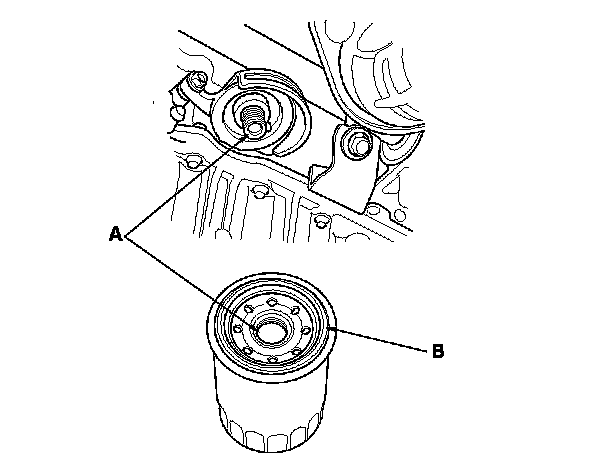 A

B