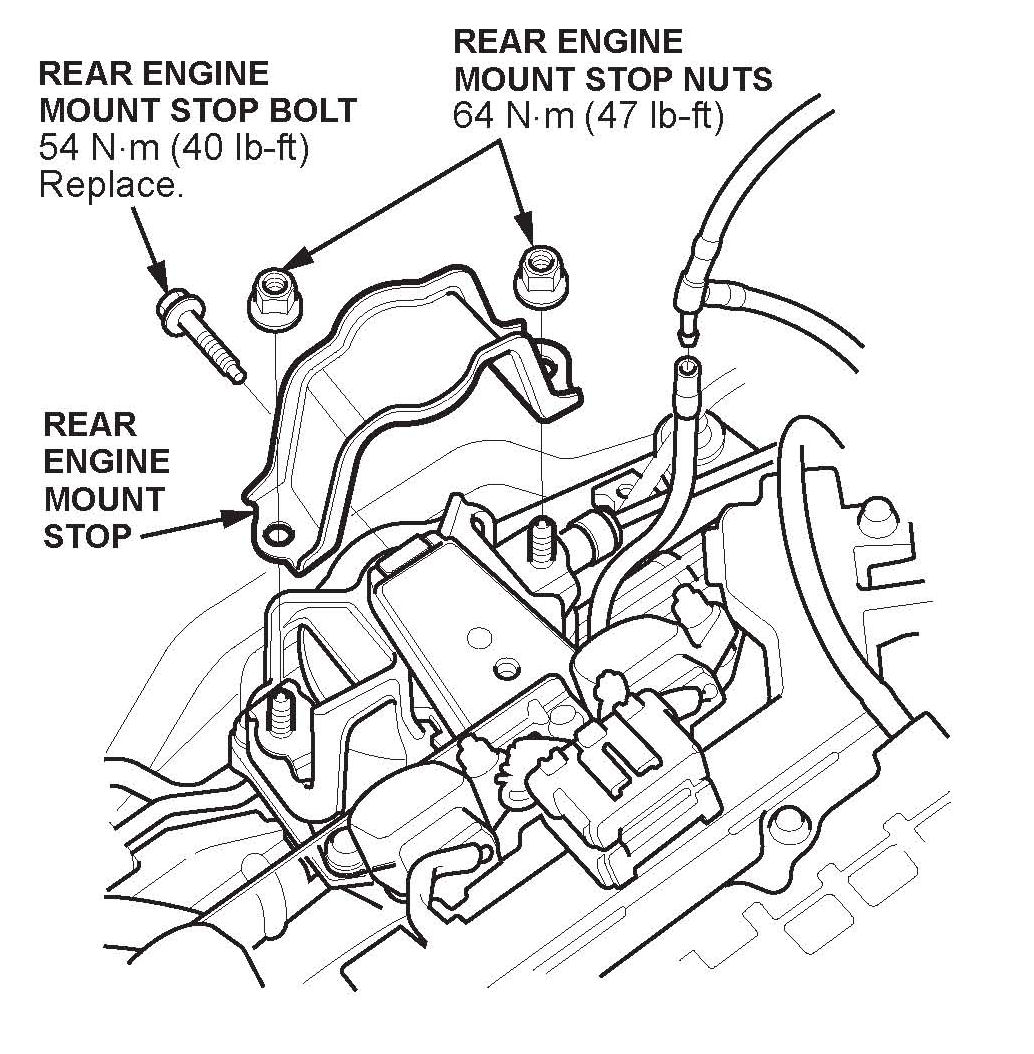 REAR ENGINE MOUNT STOP BOLT
54 N·m (40 lb-ft)
Replace.

REAR ENGINE MOUNT STOP NUTS
64 N·m (47 lb-ft)

REAR ENGINE MOUNT STOP