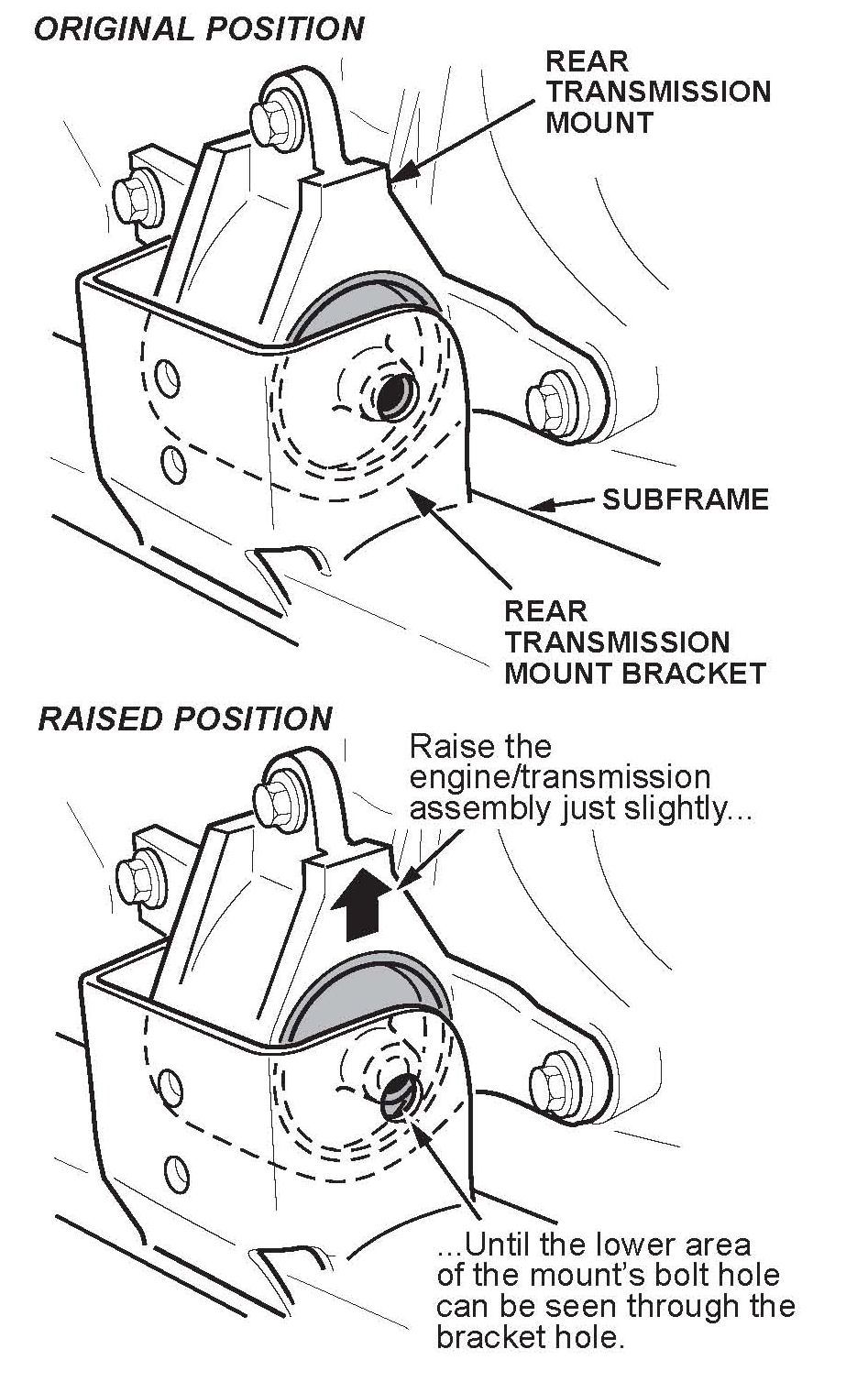 ORIGINAL POSITION

REAR TRANSMISSION MOUNT

SUBFRAME

REAR TRANSMISSION MOUNT BRACKET

RAISED POSITION

Raise the engine/transmission assembly just slightly...

...Until the lower area of the mount's bolt hole can be seen through the bracket hole.