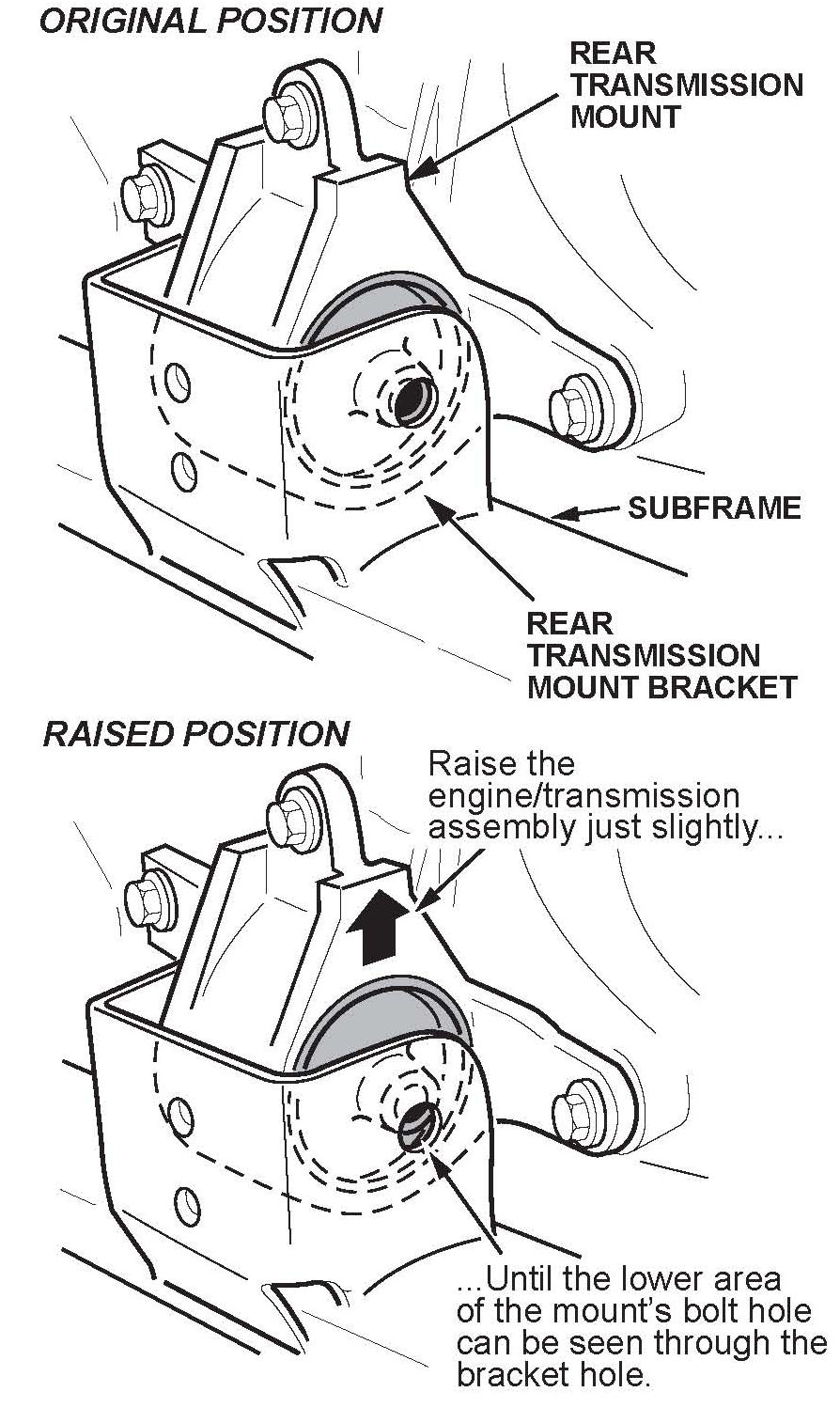 ORIGINAL POSITION

REAR TRANSMISSION MOUNT

SUBFRAME

REAR TRANSMISSION MOUNT BRACKET

RAISED POSITION

Raise the engine/transmission assembly just slightly...

...Until the lower area of the mount's bolt hole can be seen through the bracket hole.