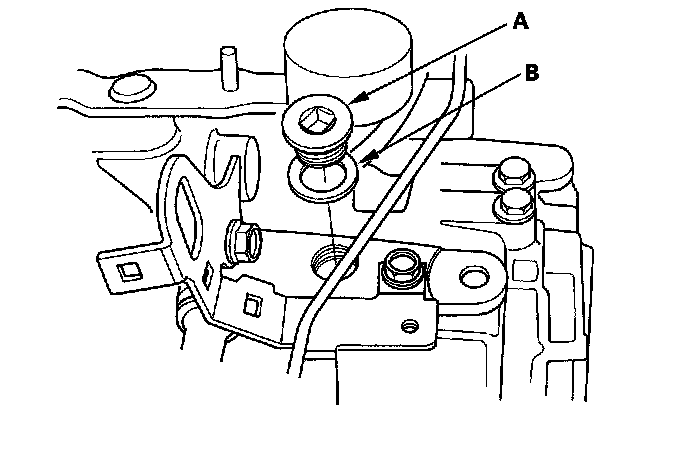 A
B