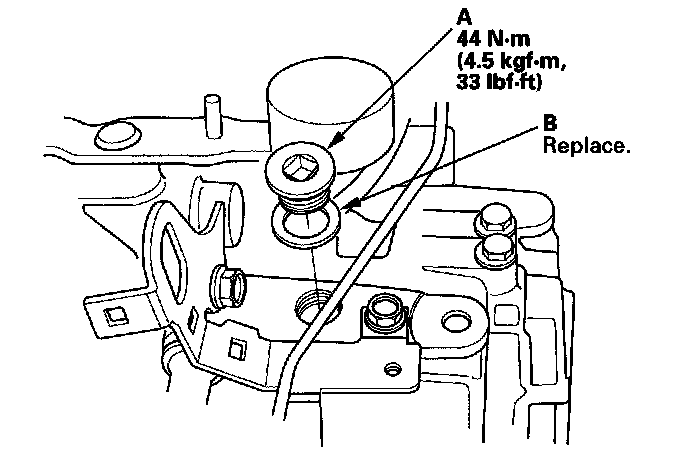 A
44 N·m
(4.5 kgf·m,
33 lbf·ft)

B
Replace.