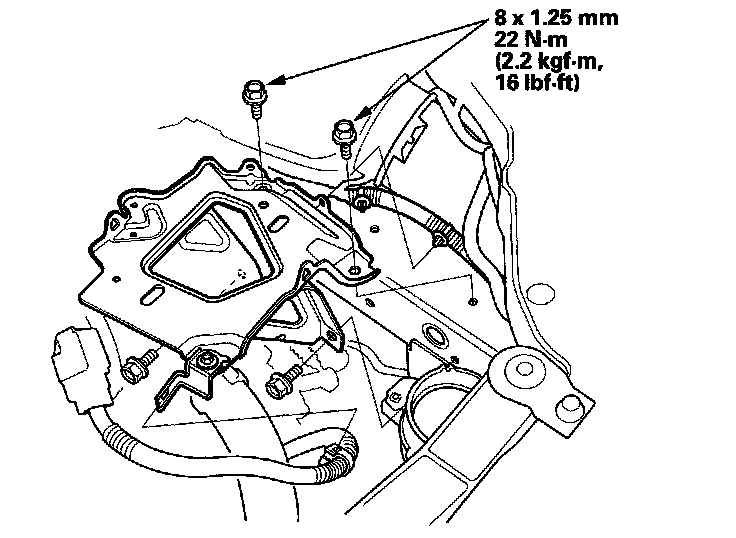 8 x 1.25 mm
22 N·m
(2.2 kgf·m,
16 lbf·ft)