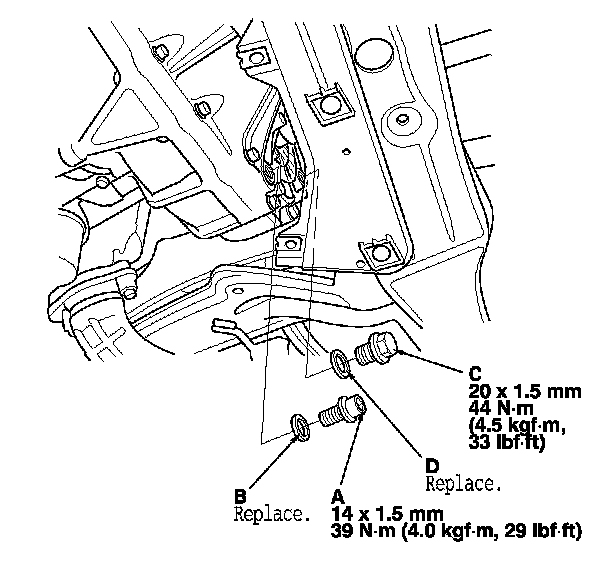 C
20 x 1.5 mm
44 N·m
(4.5 kgf·m,
33 lbf·ft)

D
Replace.

B
Replace.

A
14 x 1.5 mm
39 N·m (4.0 kgf·m, 29 lbf·ft)