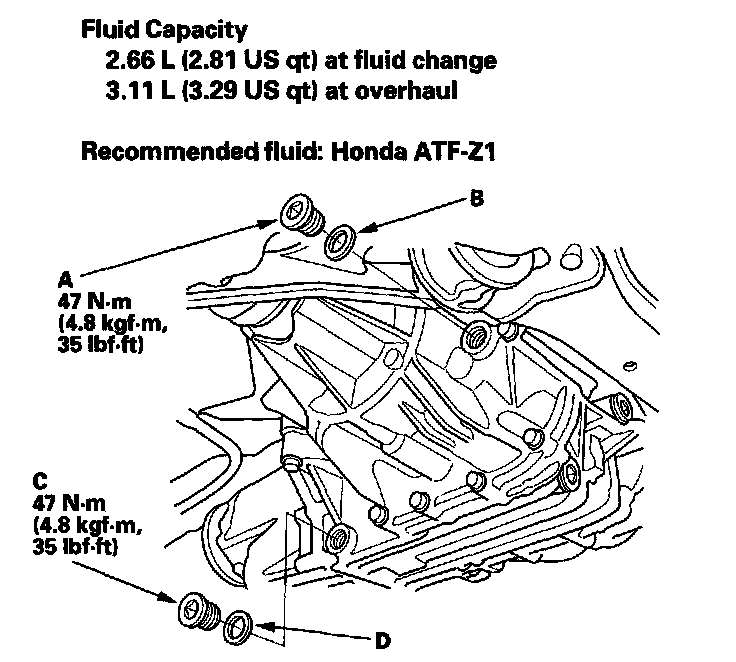 Fluid Capacity
2.66 L (2.81 US qt) at fluid change
3.11 L (3.29 US qt) at overhaul

Recommended fluid: Honda ATF-Z1

B

A
47 N·m
(4.8 kgf·m,
35 lbf·ft)

C
47 N·m
(4.8 kgf·m,
35 lbf·ft)

D