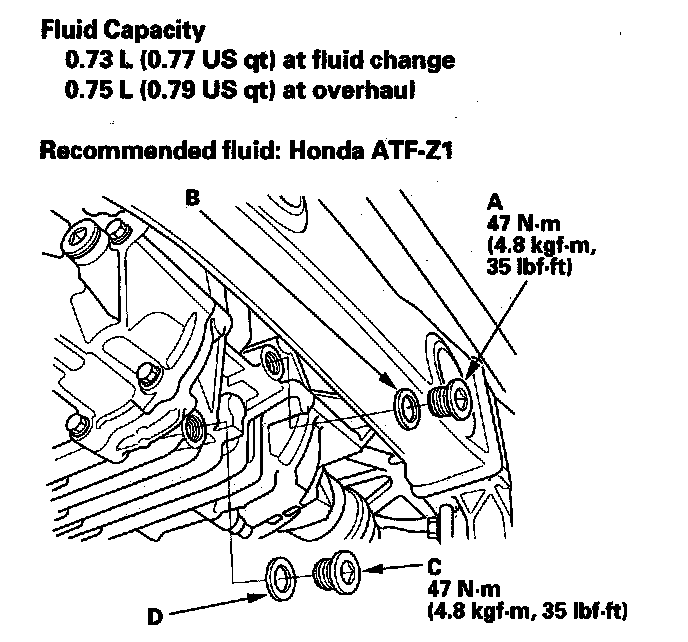 Fluid Capacity
0.73 L (0.77 US qt) at fluid change
0.75 L (0.79 US qt) at overhaul

Recommended fluid: Honda ATF-Z1

B

A
47 N·m
(4.8 kgf·m,
35 lbf·ft)

C
47 N·m
(4.8 kgf·m, 35 lbf·ft)

D